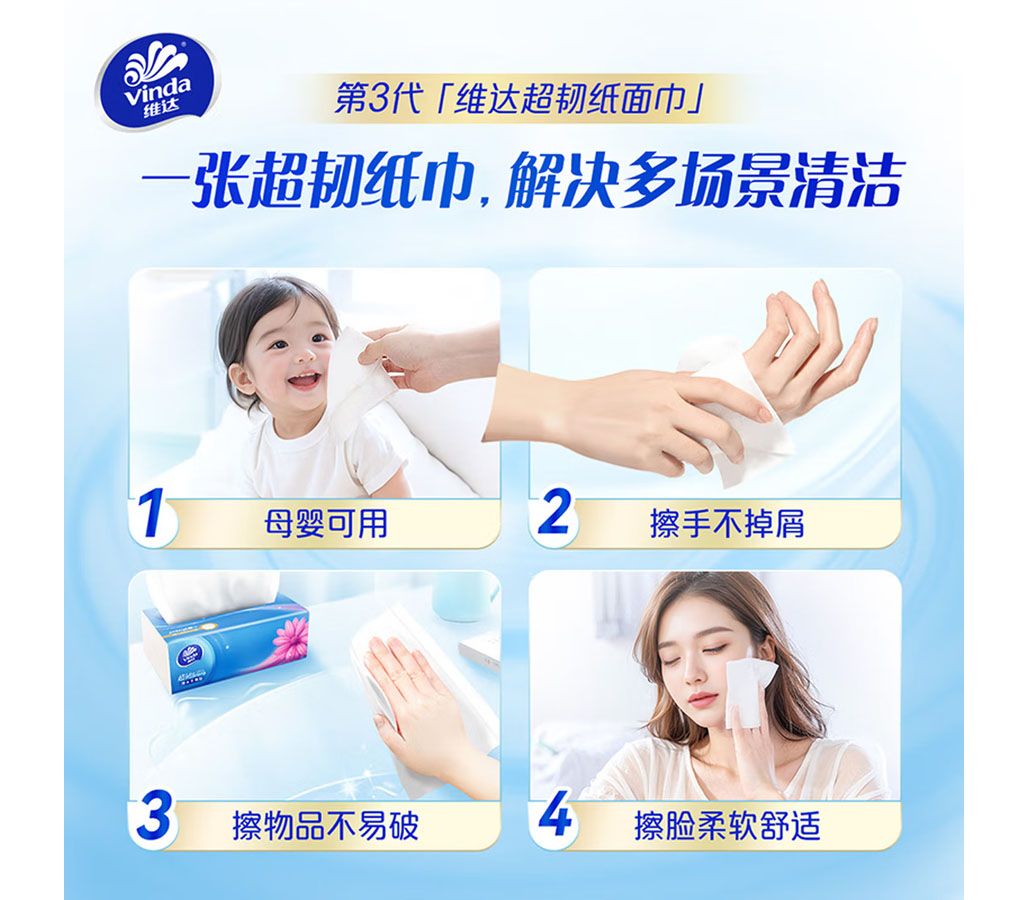 Vinda 维达

第3代「维达超韧纸面巾」

一张超韧纸巾，解决多场景清洁

1 母婴可用

2 擦手不掉屑

3 擦物品不易破

4 擦脸柔软舒适